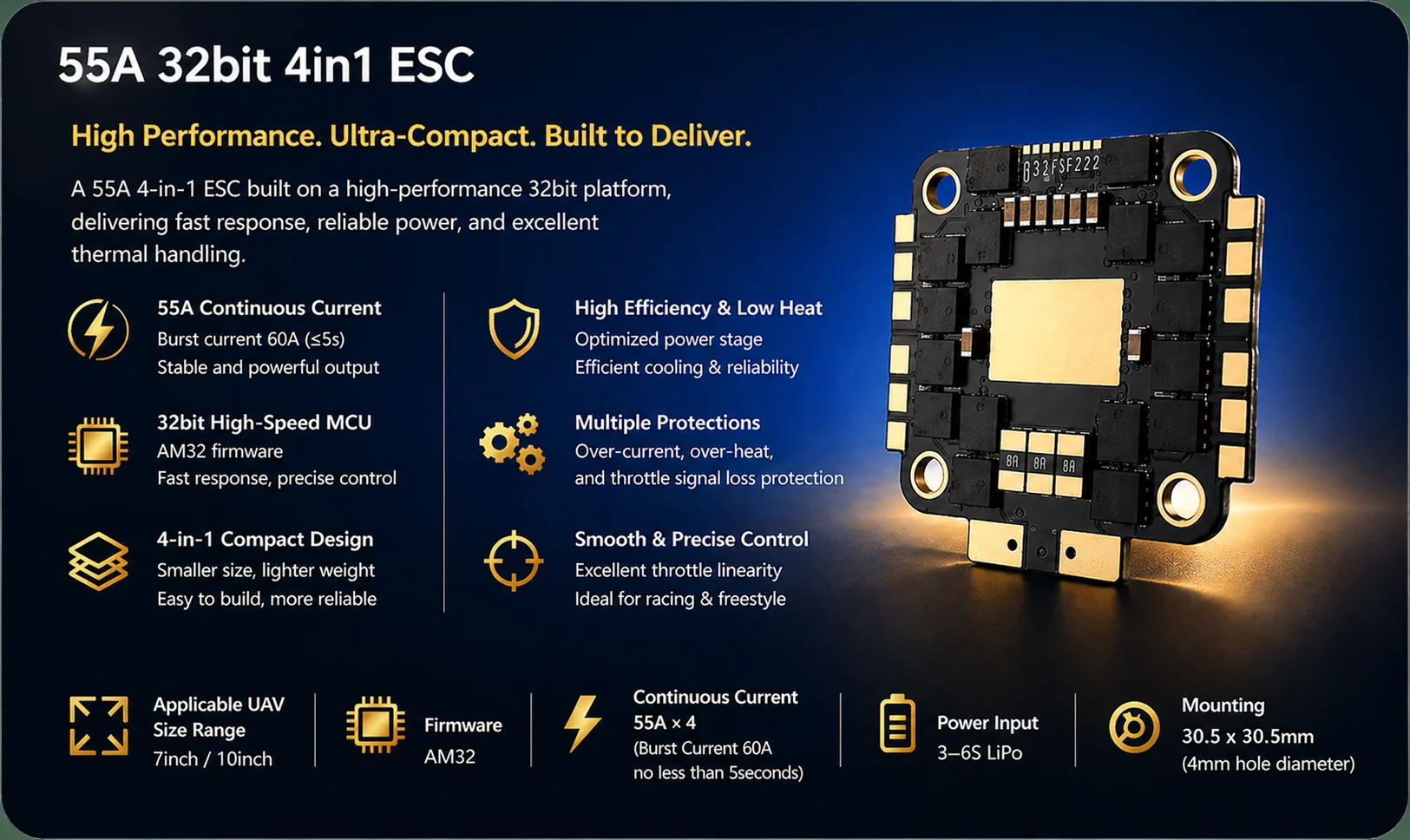 55A 32bit 4in1 ESC

High Performance. Ultra-Compact. Built to Deliver.

A 55A 4-in-1 ESC built on a high-performance 32bit platform, delivering fast response, reliable power, and excellent thermal handling.

55A Continuous Current
Burst current 60A (≤5s)
Stable and powerful output

32bit High-Speed MCU
AM32 firmware
Fast response, precise control

4-in-1 Compact Design
Smaller size, lighter weight
Easy to build, more reliable

High Efficiency & Low Heat
Optimized power stage
Efficient cooling & reliability

Multiple Protections
Over-current, over-heat,
and throttle signal loss protection

Smooth & Precise Control
Excellent throttle linearity
Ideal for racing & freestyle

032FSF222

8A 8A 8A

Applicable UAV Size Range
7inch / 10inch

Firmware
AM32

Continuous Current
55A × 4
(Burst Current 60A
no less than 5seconds)

Power Input
3–6S LiPo

Mounting
30.5 x 30.5mm
(4mm hole diameter)